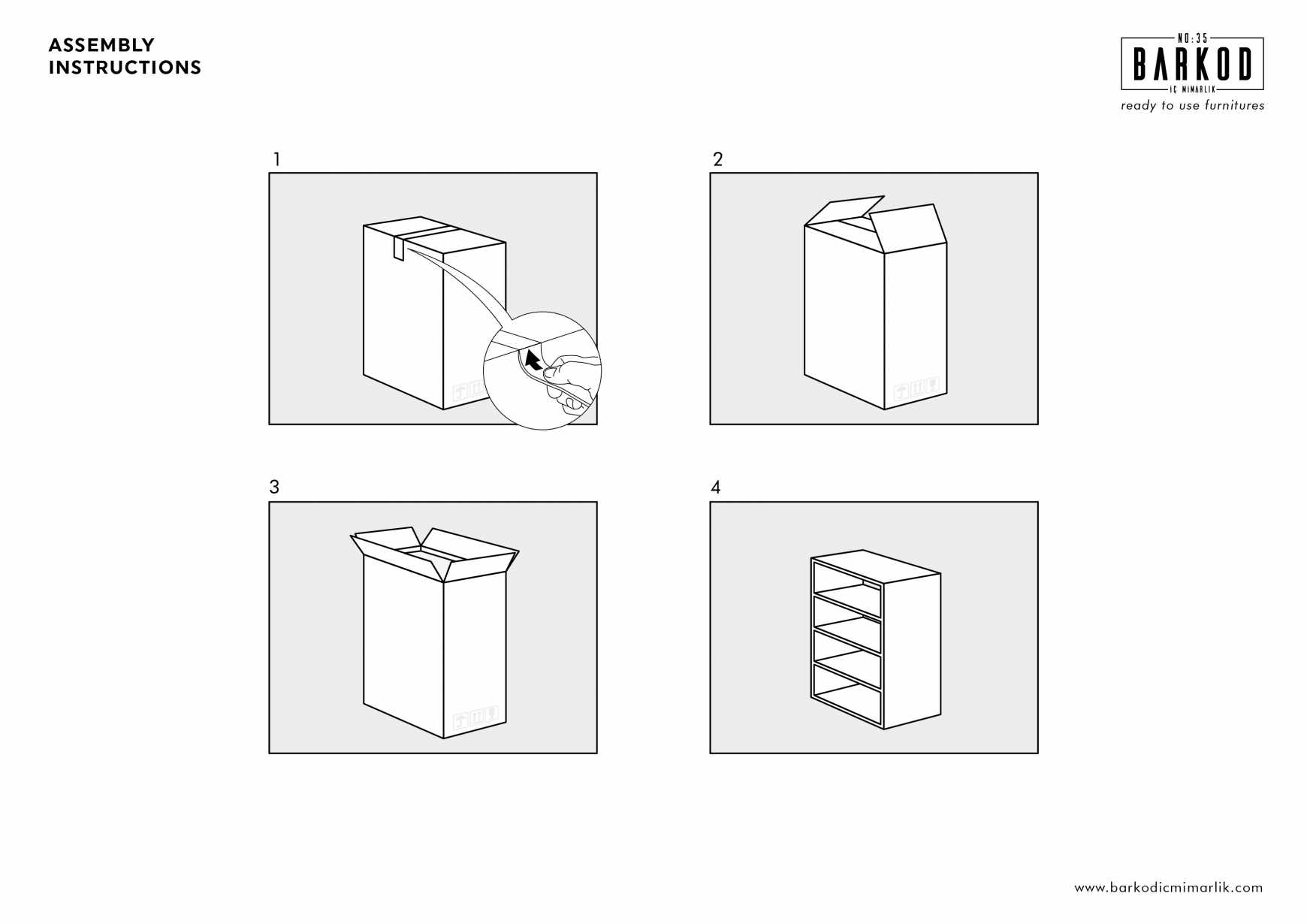 ASSEMBLY
INSTRUCTIONS

NO:35
BARKOD
IC MIMARLIK
ready to use furnitures

1

2

3

4

www.barkodicmimarlik.com